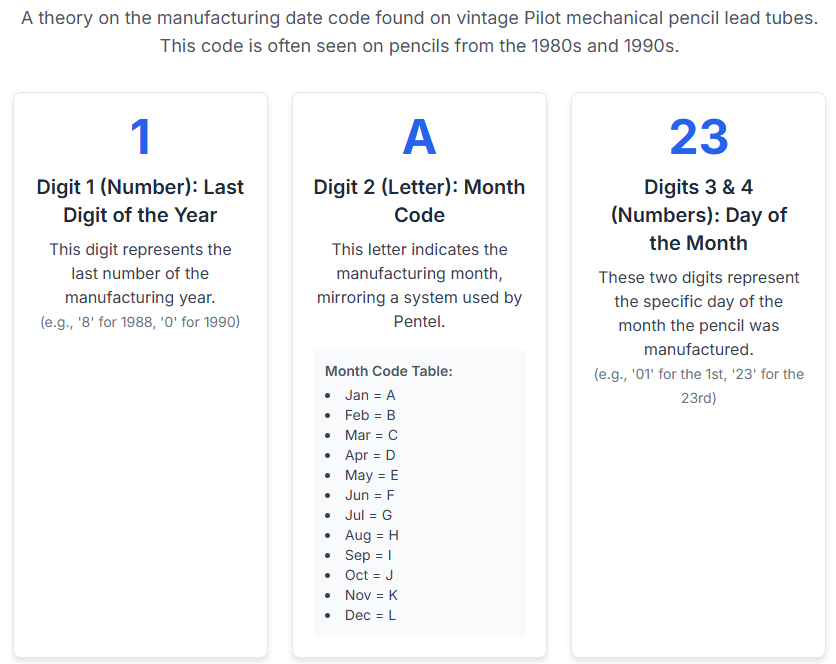 A theory on the manufacturing date code found on vintage Pilot mechanical pencil lead tubes. This code is often seen on pencils from the 1980s and 1990s.

1

Digit 1 (Number): Last Digit of the Year

This digit represents the last number of the manufacturing year.

(e.g., '8' for 1988, '0' for 1990)

A

Digit 2 (Letter): Month Code

This letter indicates the manufacturing month, mirroring a system used by Pentel.

Month Code Table:

- Jan = A
- Feb = B
- Mar = C
- Apr = D
- May = E
- Jun = F
- Jul = G
- Aug = H
- Sep = I
- Oct = J
- Nov = K
- Dec = L

23

Digits 3 & 4 (Numbers): Day of the Month

These two digits represent the specific day of the month the pencil was manufactured.

(e.g., '01' for the 1st, '23' for the 23rd)